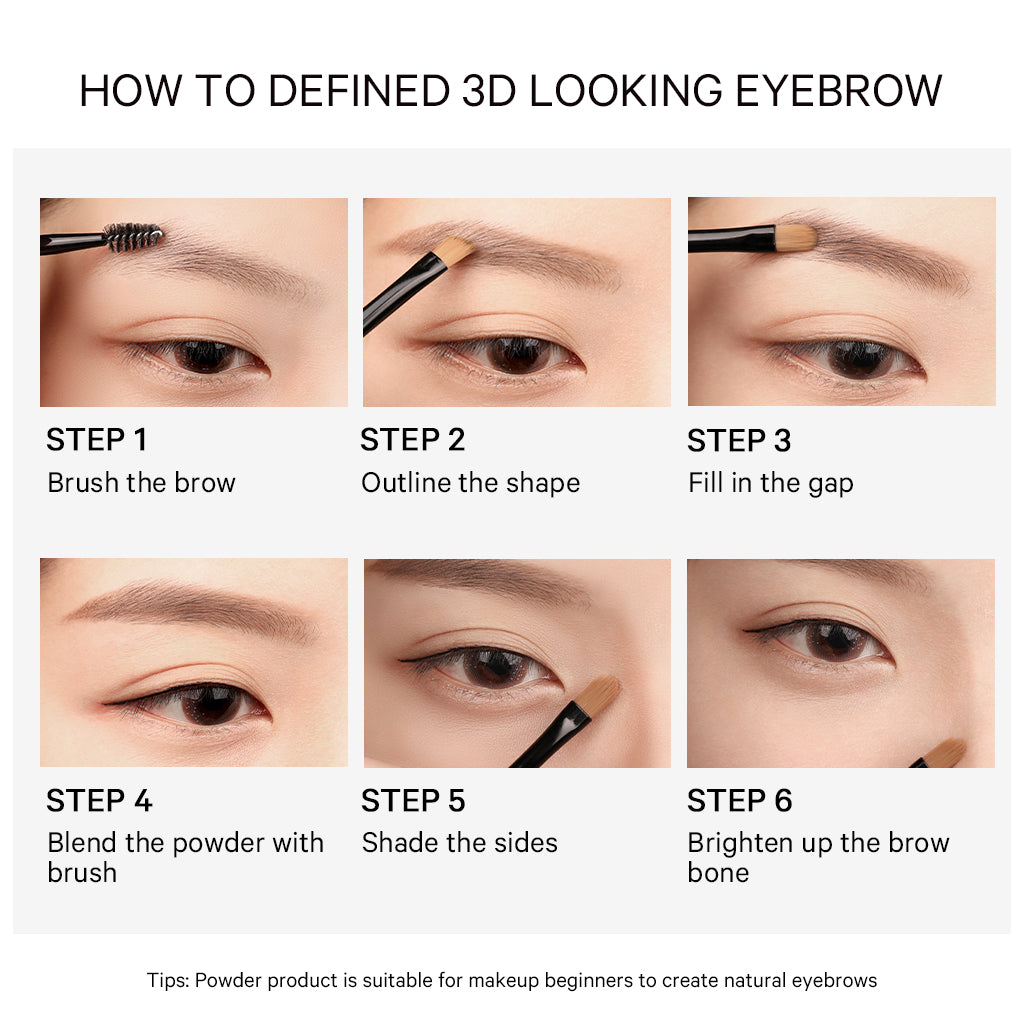 HOW TO DEFINED 3D LOOKING EYEBROW

STEP 1
Brush the brow

STEP 2
Outline the shape

STEP 3
Fill in the gap

STEP 4
Blend the powder with brush

STEP 5
Shade the sides

STEP 6
Brighten up the brow bone

Tips: Powder product is suitable for makeup beginners to create natural eyebrows